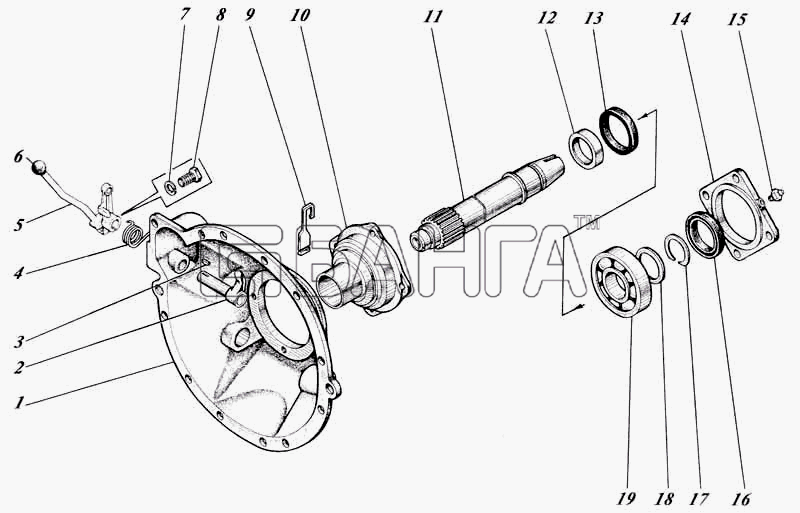 7
8
9
10
11
12
13
14
15
6
5
4
3
2
1
БАНГА™
19
18
17
16