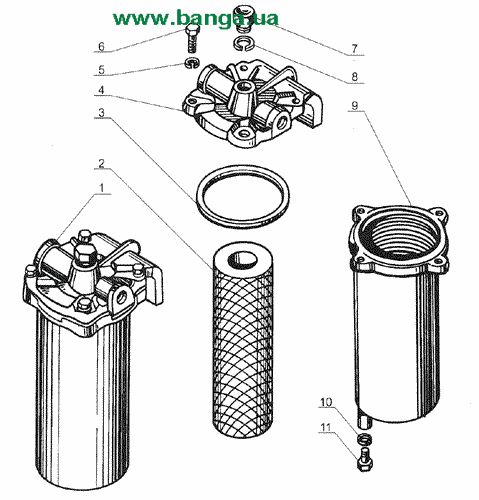 www.banga.ua

6
5
4
3
2
1
7
8
9
10
11